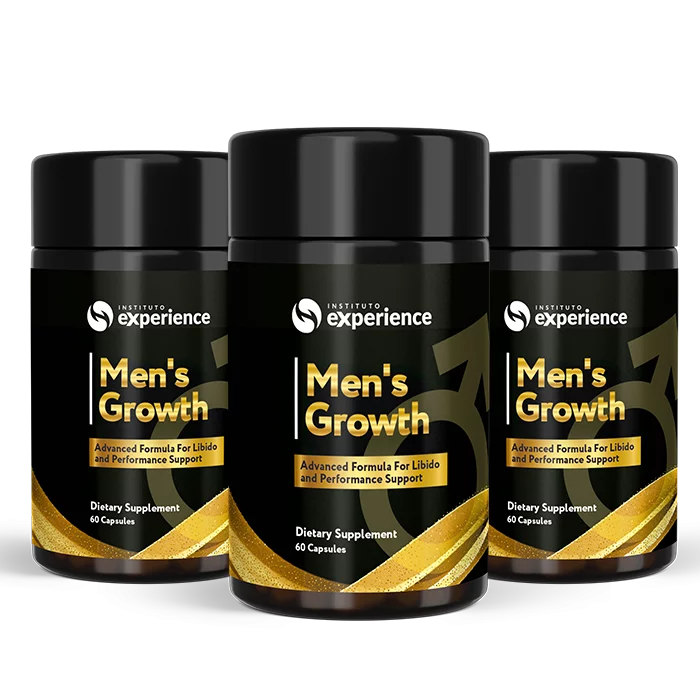 INSTITUTO experience

Men's Growth

Advanced Formula For Libido and Performance Support

Dietary Supplement
60 Capsules

INSTITUTO experience

Men's Growth

Advanced Formula For Libido and Performance Support

Dietary Supplement
60 Capsules

INSTITUTO experience

Men's Growth

Advanced Formula For Libido and Performance Support

Dietary Supplement
60 Capsules