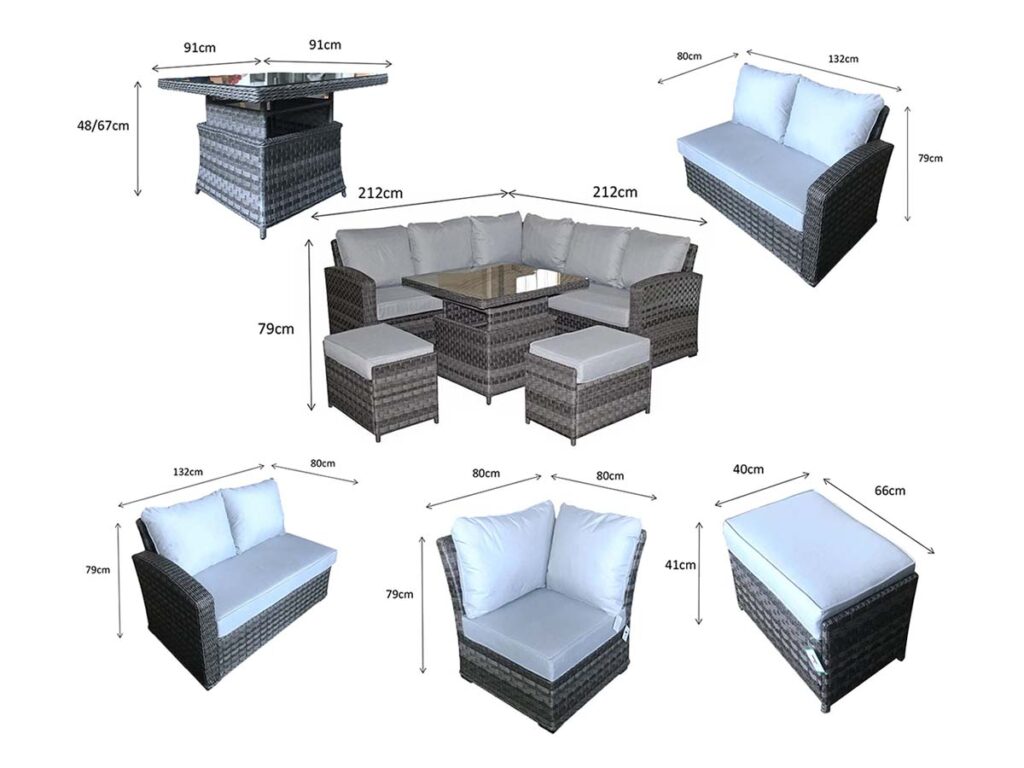 91cm
91cm
48/67cm

80cm
132cm
79cm

212cm
212cm
79cm

132cm
80cm
79cm

80cm
80cm
79cm

40cm
66cm
41cm