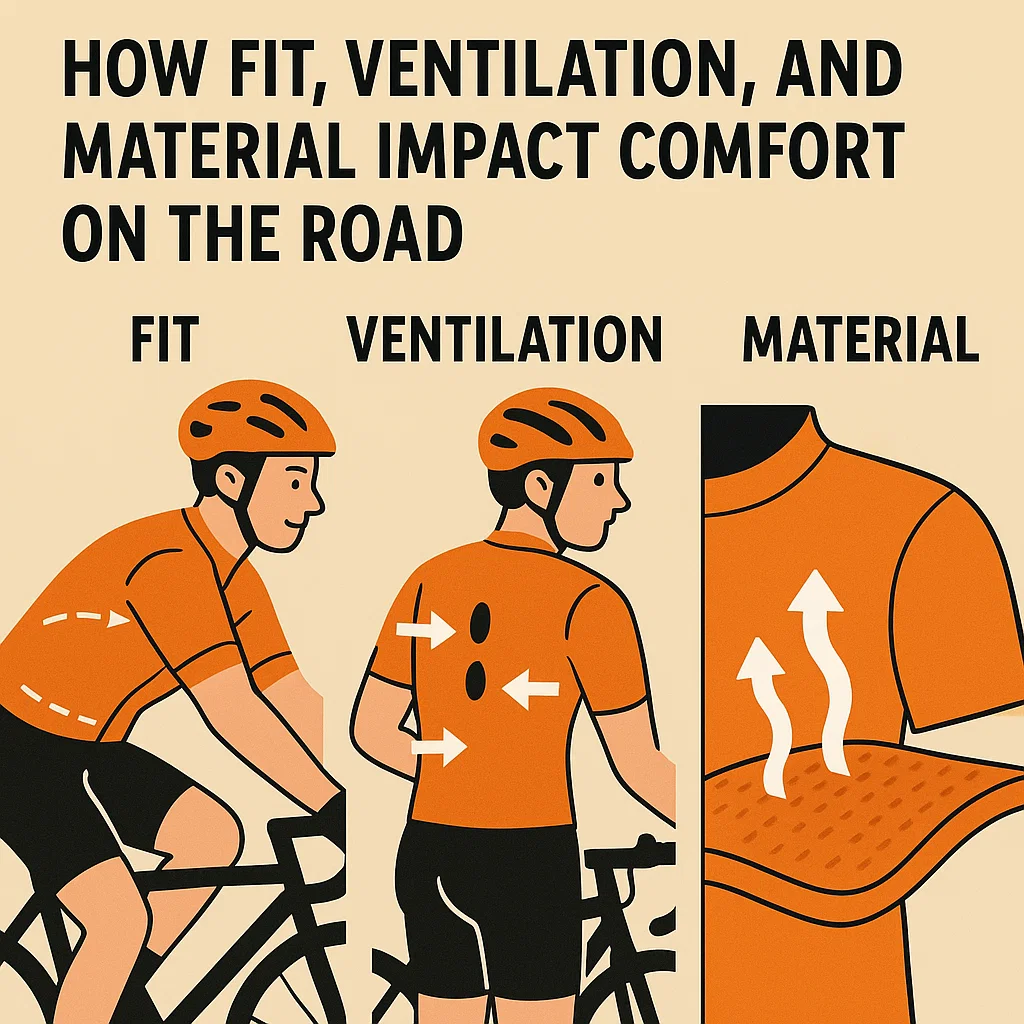 HOW FIT, VENTILATION, AND MATERIAL IMPACT COMFORT ON THE ROAD

FIT

VENTILATION

MATERIAL